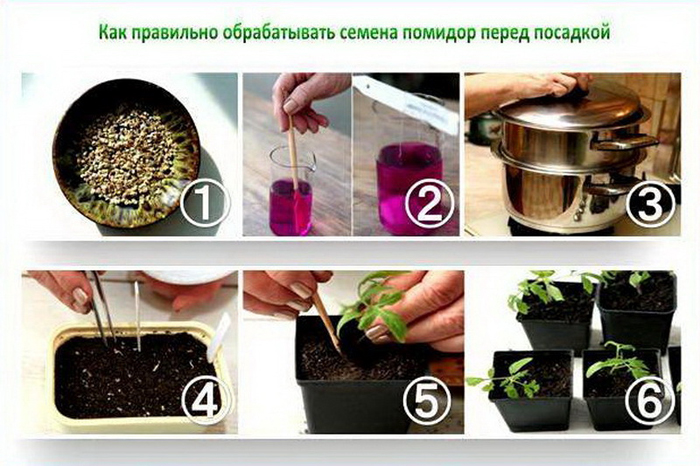 Как правильно обрабатывать семена помидор перед посадкой

1

2

3

4

5

6